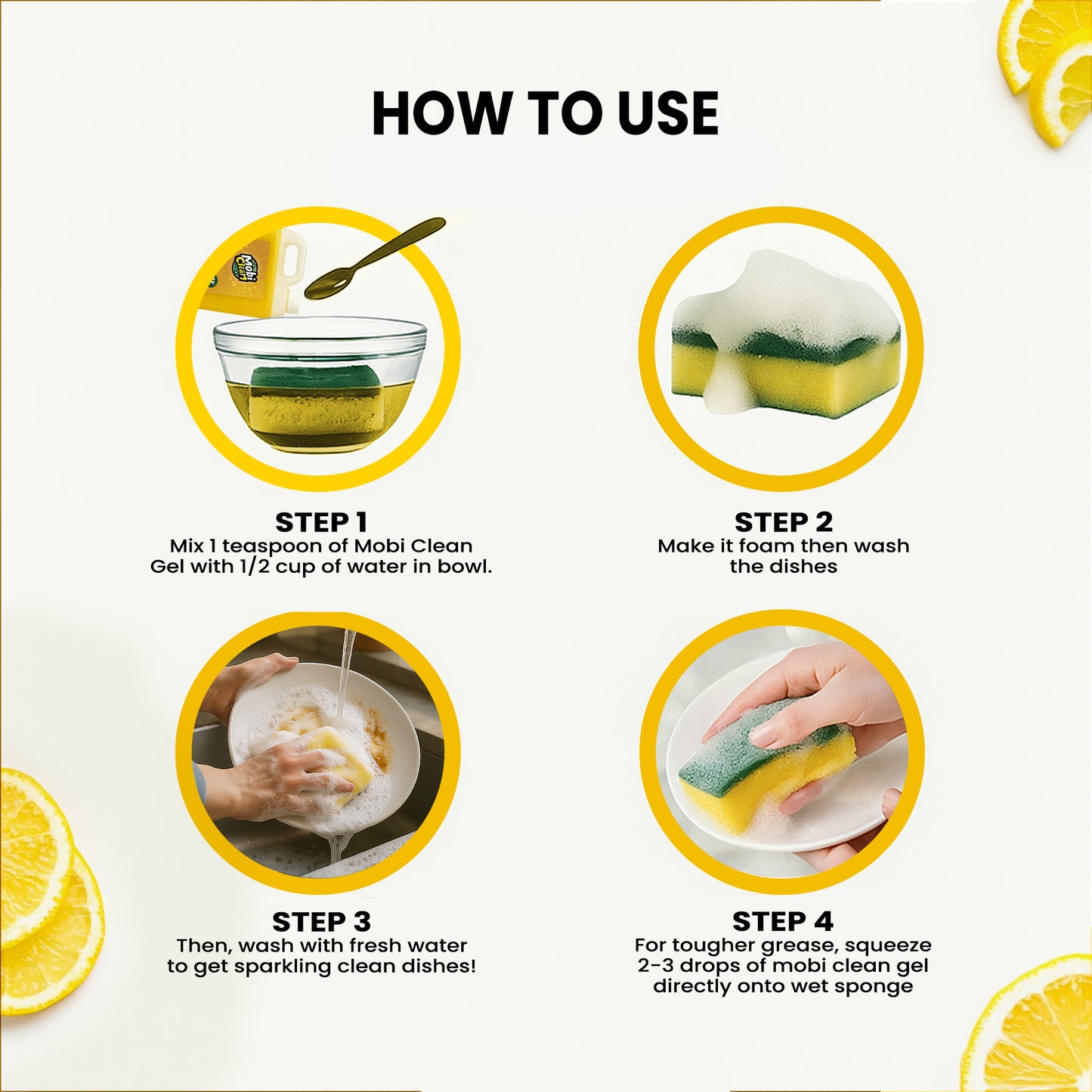 HOW TO USE

Mobi Clean

STEP 1
Mix 1 teaspoon of Mobi Clean Gel with 1/2 cup of water in bowl.

STEP 2
Make it foam then wash the dishes

STEP 3
Then, wash with fresh water to get sparkling clean dishes!

STEP 4
For tougher grease, squeeze 2-3 drops of mobi clean gel directly onto wet sponge